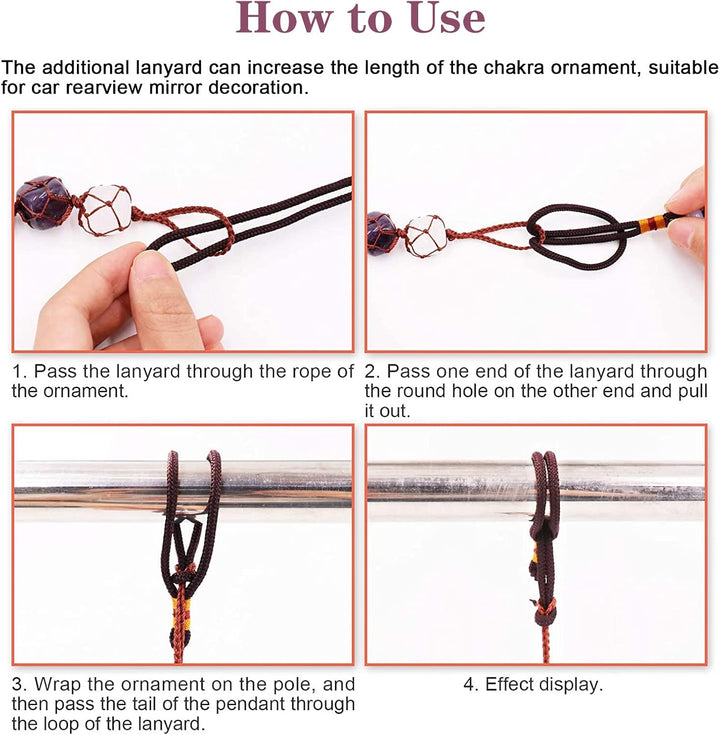 How to Use

The additional lanyard can increase the length of the chakra ornament, suitable for car rearview mirror decoration.

1. Pass the lanyard through the rope of the ornament.

2. Pass one end of the lanyard through the round hole on the other end and pull it out.

3. Wrap the ornament on the pole, and then pass the tail of the pendant through the loop of the lanyard.

4. Effect display.