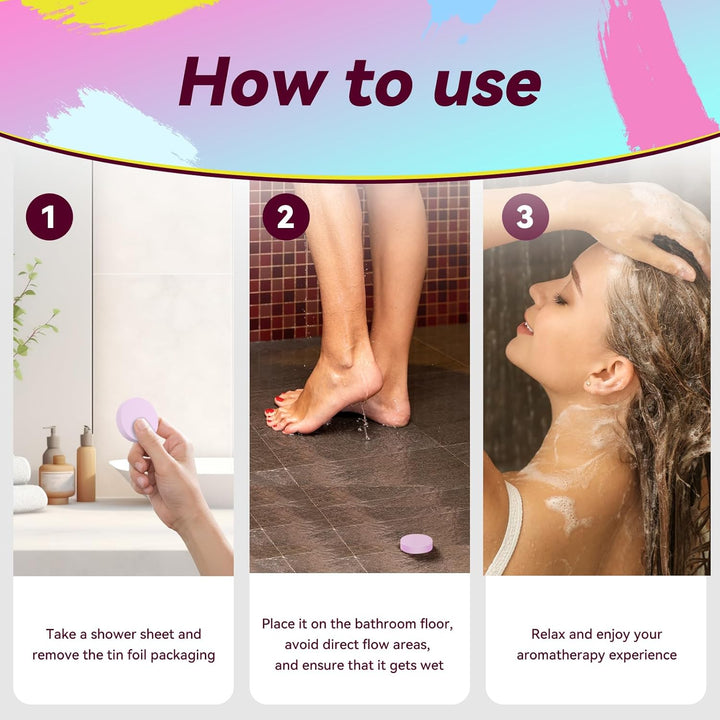 How to use

1

Take a shower sheet and remove the tin foil packaging

2

Place it on the bathroom floor, avoid direct flow areas, and ensure that it gets wet

3

Relax and enjoy your aromatherapy experience