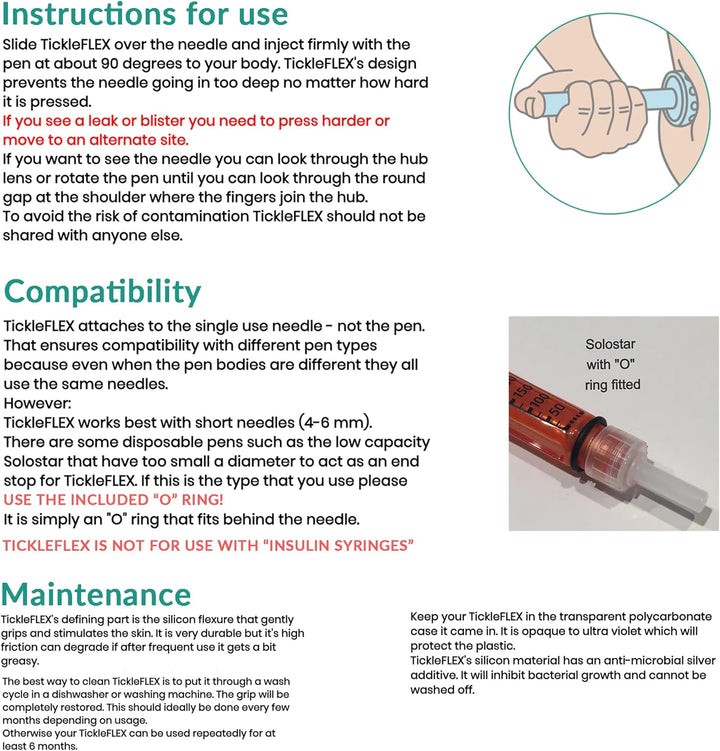 Instructions for use

Slide TickleFLEX over the needle and inject firmly with the pen at about 90 degrees to your body. TickleFLEX's design prevents the needle going in too deep no matter how hard it is pressed.
If you see a leak or blister you need to press harder or move to an alternate site.
If you want to see the needle you can look through the hub lens or rotate the pen until you can look through the round gap at the shoulder where the fingers join the hub.
To avoid the risk of contamination TickleFLEX should not be shared with anyone else.

Compatibility

TickleFLEX attaches to the single use needle - not the pen. That ensures compatibility with different pen types because even when the pen bodies are different they all use the same needles.
However:
TickleFLEX works best with short needles (4-6 mm).
There are some disposable pens such as the low capacity Solostar that have too small a diameter to act as an end stop for TickleFLEX. If this is the type that you use please USE THE INCLUDED "O" RING!
It is simply an "O" ring that fits behind the needle.

TICKLEFLEX IS NOT FOR USE WITH "INSULIN SYRINGES"

Solostar with "O" ring fitted

150 100 50

Maintenance

TickleFLEX's defining part is the silicon flexure that gently grips and stimulates the skin. It is very durable but it's high friction can degrade if after frequent use it gets a bit greasy.

The best way to clean TickleFLEX is to put it through a wash cycle in a dishwasher or washing machine. The grip will be completely restored. This should ideally be done every few months depending on usage.
Otherwise your TickleFLEX can be used repeatedly for at least 6 months.

Keep your TickleFLEX in the transparent polycarbonate case it came in. It is opaque to ultra violet which will protect the plastic.
TickleFLEX's silicon material has an anti-microbial silver additive. It will inhibit bacterial growth and cannot be washed off.