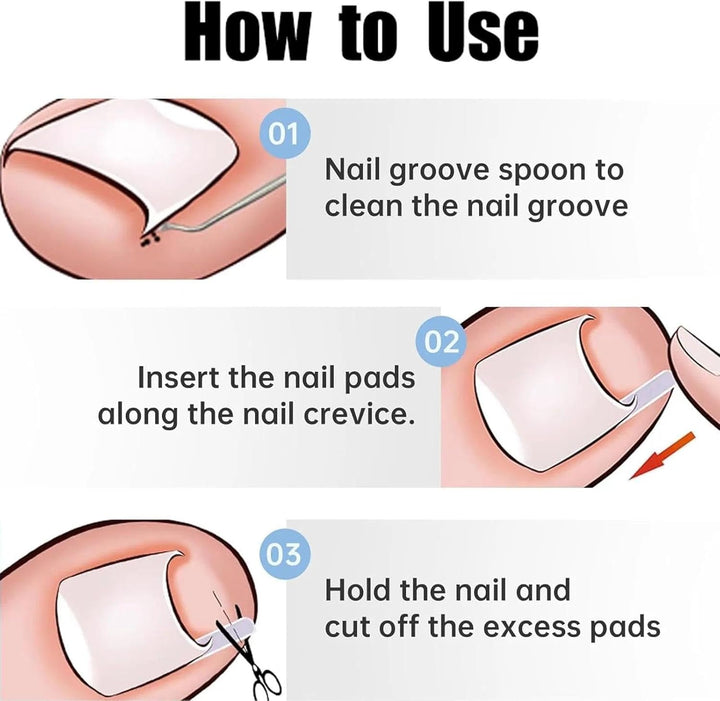 How to Use

01

Nail groove spoon to clean the nail groove

02

Insert the nail pads along the nail crevice.

03

Hold the nail and cut off the excess pads