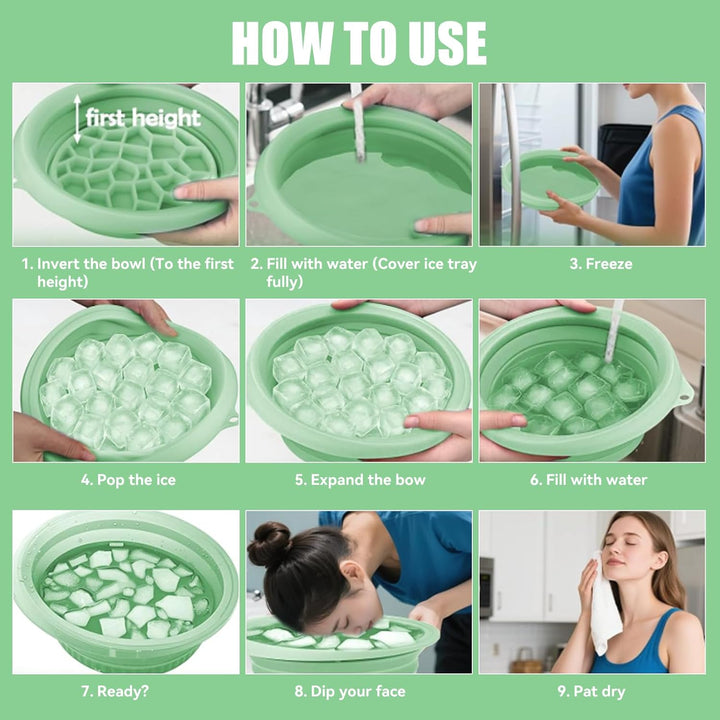 HOW TO USE

first height

1. Invert the bowl (To the first height)

2. Fill with water (Cover ice tray fully)

3. Freeze

4. Pop the ice

5. Expand the bow

6. Fill with water

7. Ready?

8. Dip your face

9. Pat dry