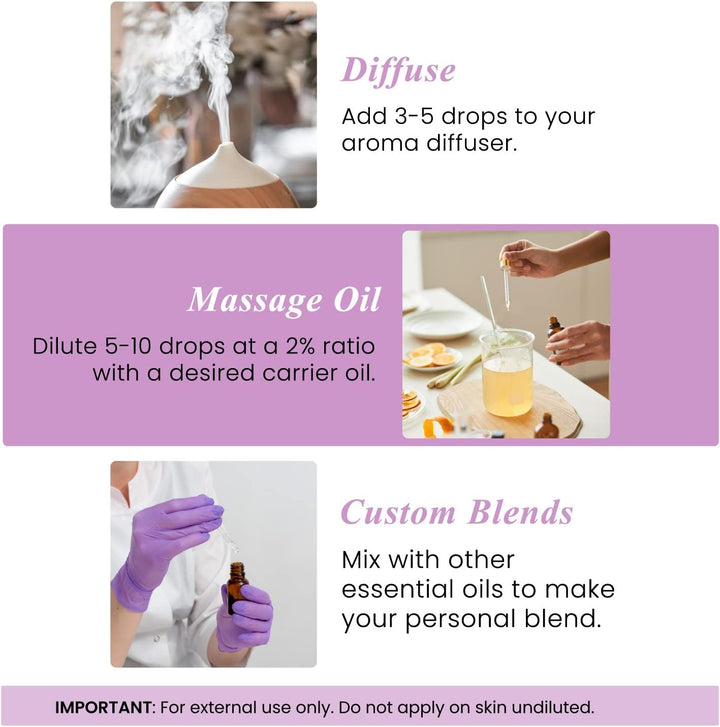 Diffuse

Add 3-5 drops to your aroma diffuser.

Massage Oil

Dilute 5-10 drops at a 2% ratio with a desired carrier oil.

Custom Blends

Mix with other essential oils to make your personal blend.

IMPORTANT: For external use only. Do not apply on skin undiluted.