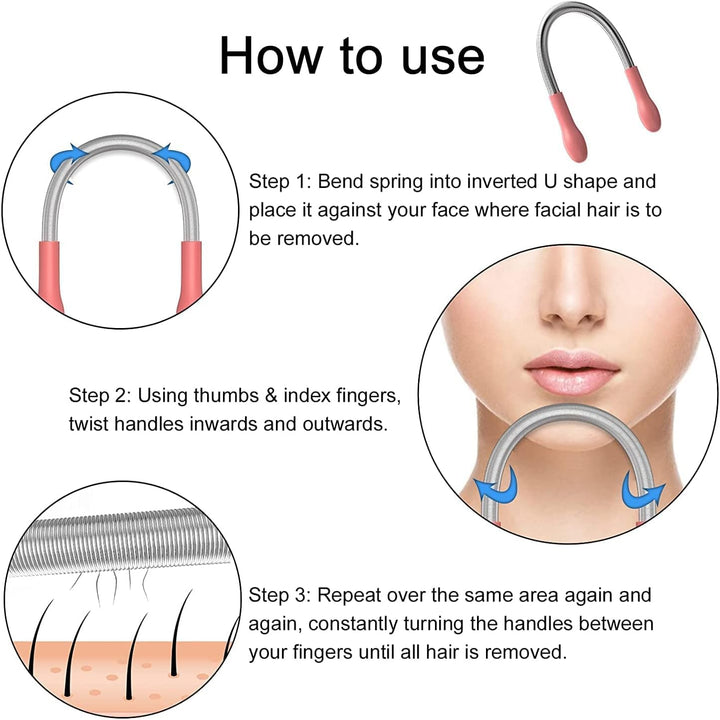 How to use

Step 1: Bend spring into inverted U shape and place it against your face where facial hair is to be removed.

Step 2: Using thumbs & index fingers, twist handles inwards and outwards.

Step 3: Repeat over the same area again and again, constantly turning the handles between your fingers until all hair is removed.