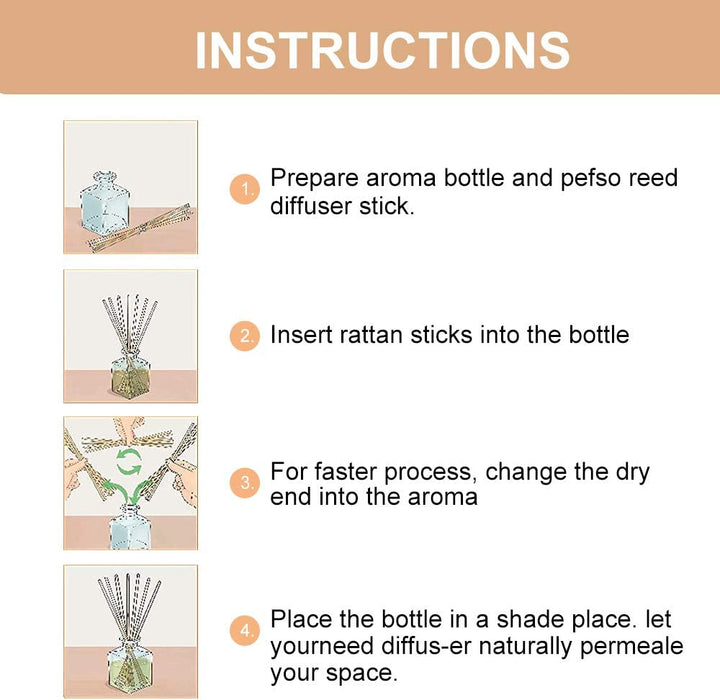 INSTRUCTIONS

1. Prepare aroma bottle and pefso reed diffuser stick.

2. Insert rattan sticks into the bottle

3. For faster process, change the dry end into the aroma

4. Place the bottle in a shade place. let yourneed diffus-er naturally permeale your space.