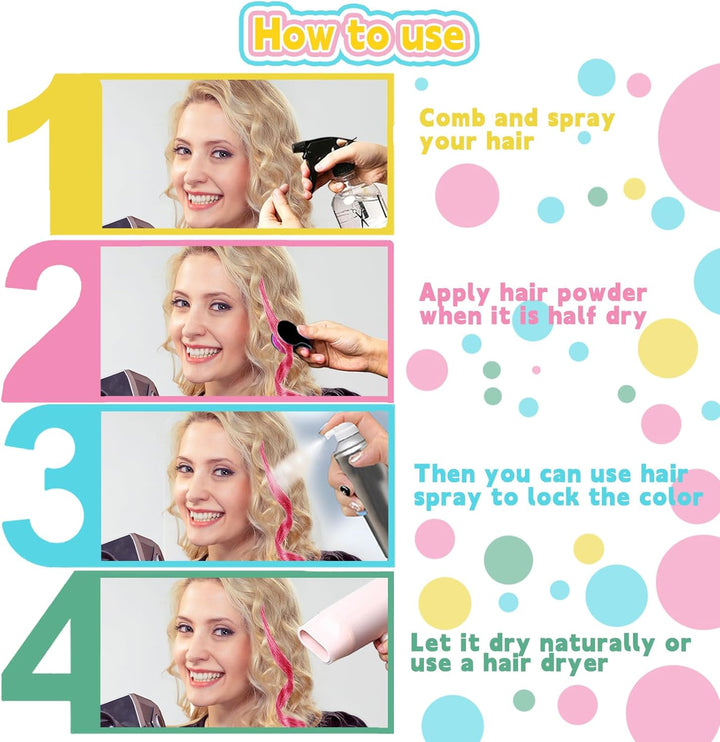 How to use

1

Comb and spray your hair

2

Apply hair powder when it is half dry

3

Then you can use hair spray to lock the color

4

Let it dry naturally or use a hair dryer