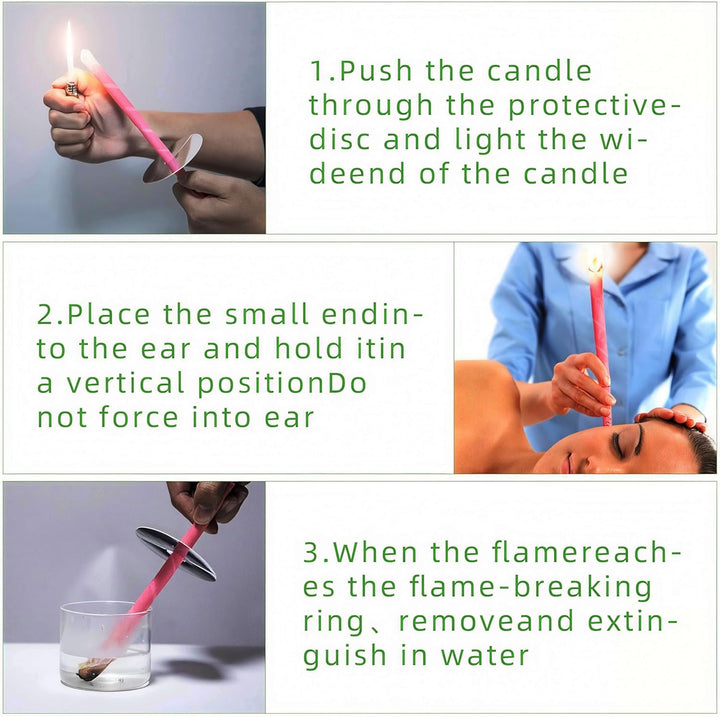 1.Push the candle through the protective-disc and light the wideend of the candle

2.Place the small endinto the ear and hold itin a vertical positionDo not force into ear

3.When the flamereaches the flame-breaking ring、removeand extinguish in water