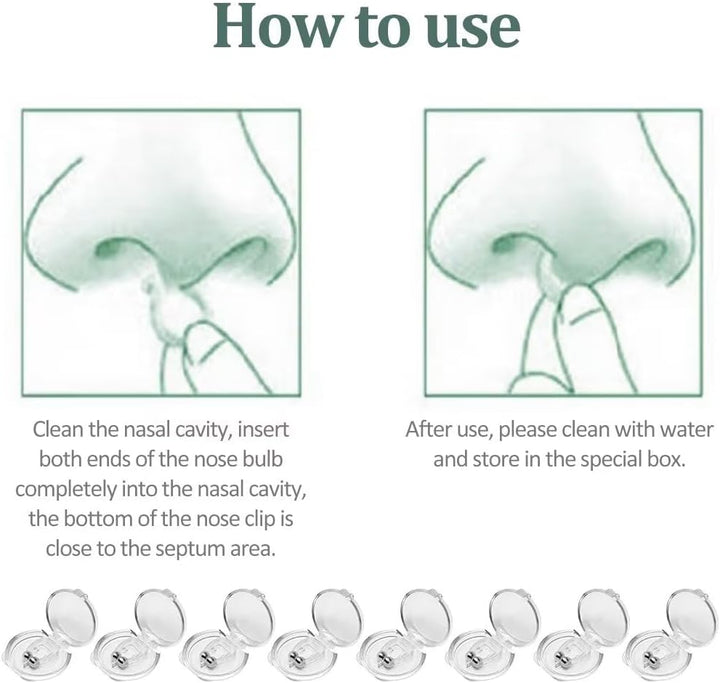 How to use

Clean the nasal cavity, insert both ends of the nose bulb completely into the nasal cavity, the bottom of the nose clip is close to the septum area.

After use, please clean with water and store in the special box.