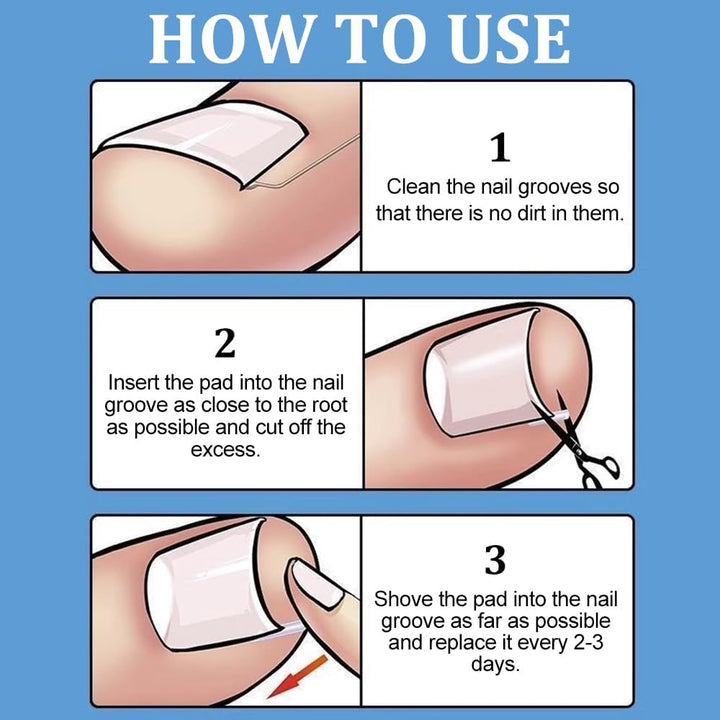 HOW TO USE

1

Clean the nail grooves so that there is no dirt in them.

2

Insert the pad into the nail groove as close to the root as possible and cut off the excess.

3

Shove the pad into the nail groove as far as possible and replace it every 2-3 days.