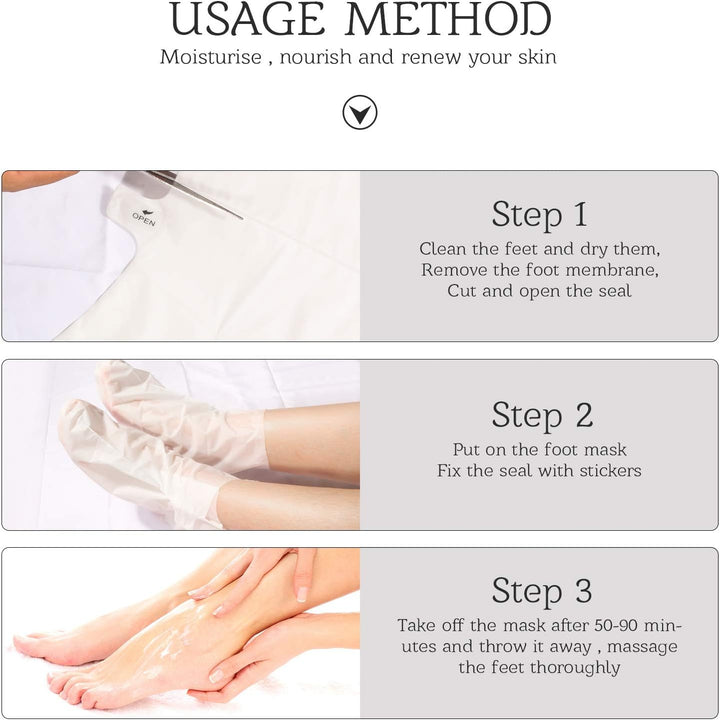 USAGE METHOD
Moisturise , nourish and renew your skin

OPEN

Step 1
Clean the feet and dry them, Remove the foot membrane, Cut and open the seal

Step 2
Put on the foot mask
Fix the seal with stickers

Step 3
Take off the mask after 50-90 minutes and throw it away , massage the feet thoroughly