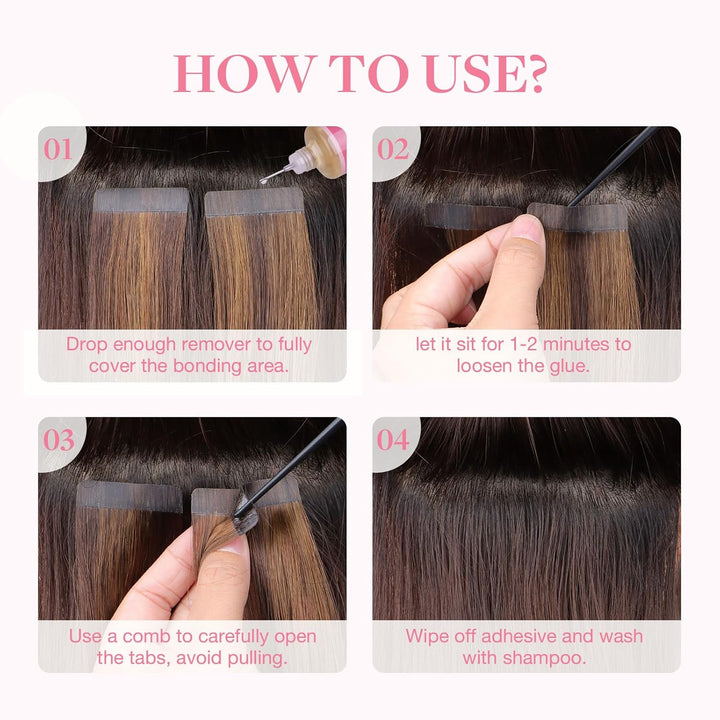 HOW TO USE?

01

Drop enough remover to fully cover the bonding area.

02

let it sit for 1-2 minutes to loosen the glue.

03

Use a comb to carefully open the tabs, avoid pulling.

04

Wipe off adhesive and wash with shampoo.