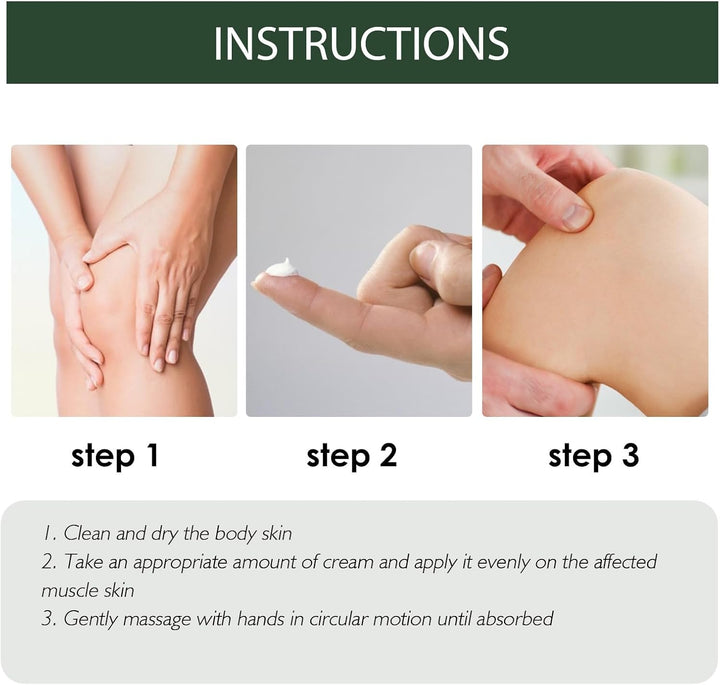 INSTRUCTIONS

step 1

step 2

step 3

1. Clean and dry the body skin
2. Take an appropriate amount of cream and apply it evenly on the affected muscle skin
3. Gently massage with hands in circular motion until absorbed