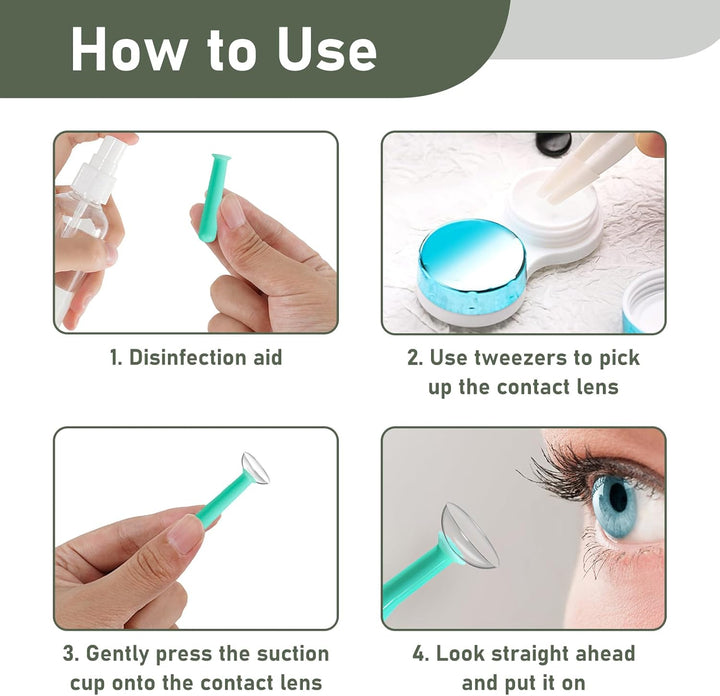 How to Use

1. Disinfection aid

2. Use tweezers to pick up the contact lens

3. Gently press the suction cup onto the contact lens

4. Look straight ahead and put it on