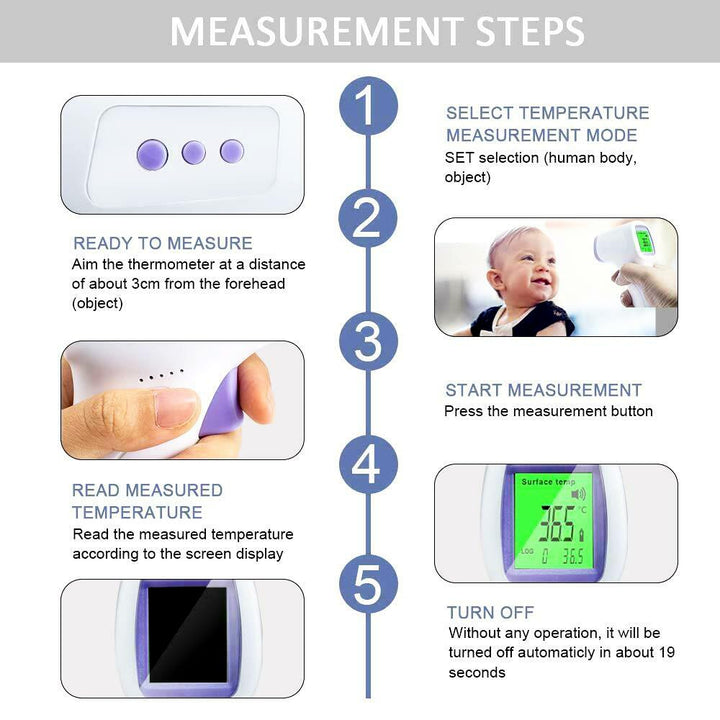 MEASUREMENT STEPS

1

SELECT TEMPERATURE MEASUREMENT MODE
SET selection (human body, object)

2

READY TO MEASURE
Aim the thermometer at a distance of about 3cm from the forehead (object)

3

START MEASUREMENT
Press the measurement button

4

READ MEASURED TEMPERATURE
Read the measured temperature according to the screen display

Surface temp
36.5 °C
LOG 0 36.5

5

TURN OFF
Without any operation, it will be turned off automaticly in about 19 seconds