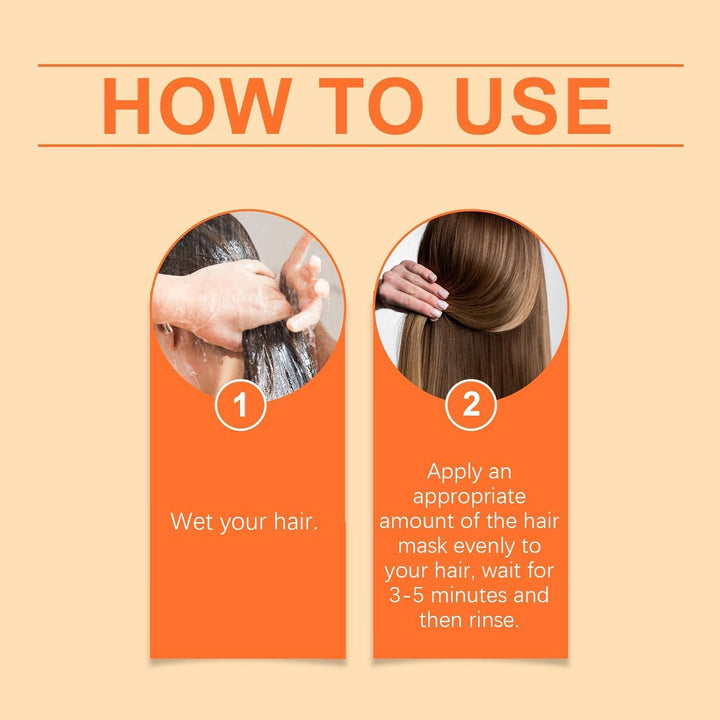 HOW TO USE

1

Wet your hair.

2

Apply an appropriate amount of the hair mask evenly to your hair, wait for 3-5 minutes and then rinse.