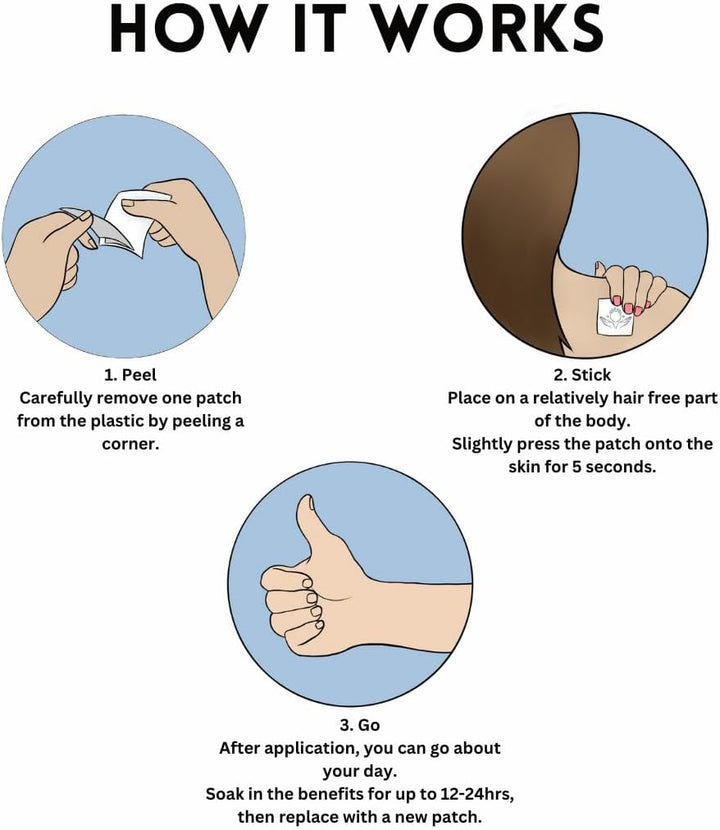 HOW IT WORKS

1. Peel
Carefully remove one patch from the plastic by peeling a corner.

2. Stick
Place on a relatively hair free part of the body.
Slightly press the patch onto the skin for 5 seconds.

3. Go
After application, you can go about your day.
Soak in the benefits for up to 12-24hrs, then replace with a new patch.