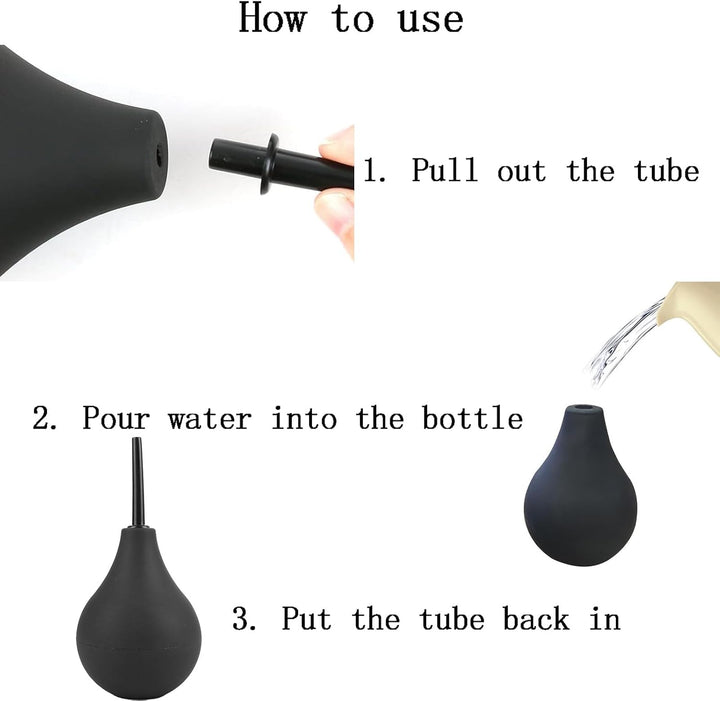 How to use

1. Pull out the tube

2. Pour water into the bottle

3. Put the tube back in