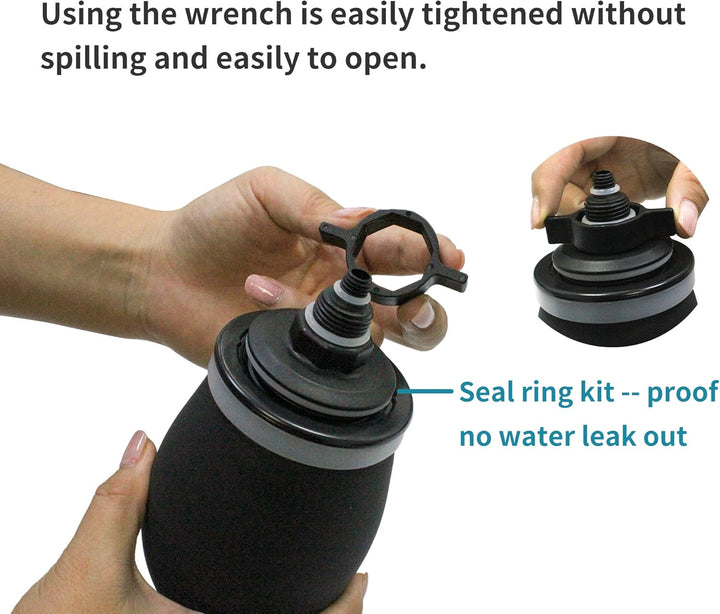 Using the wrench is easily tightened without spilling and easily to open.

Seal ring kit -- proof no water leak out