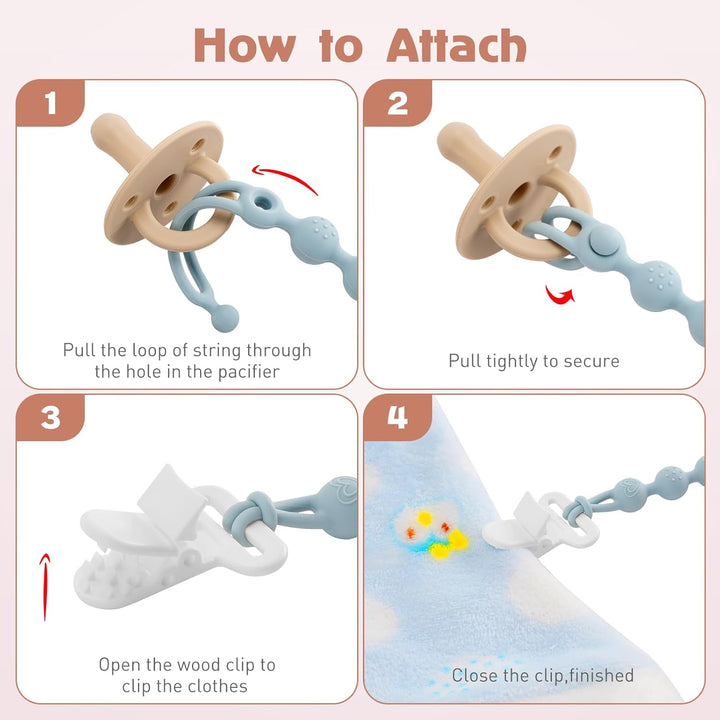 How to Attach

1

Pull the loop of string through the hole in the pacifier

2

Pull tightly to secure

3

Open the wood clip to clip the clothes

4

Close the clip,finished