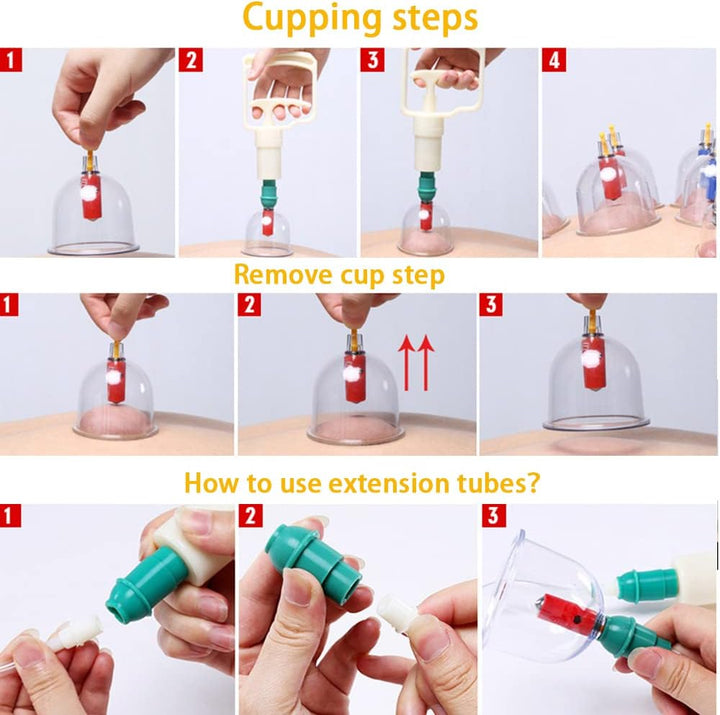 Cupping steps

1

2

3

4

Remove cup step

1

2

3

How to use extension tubes?

1

2

3