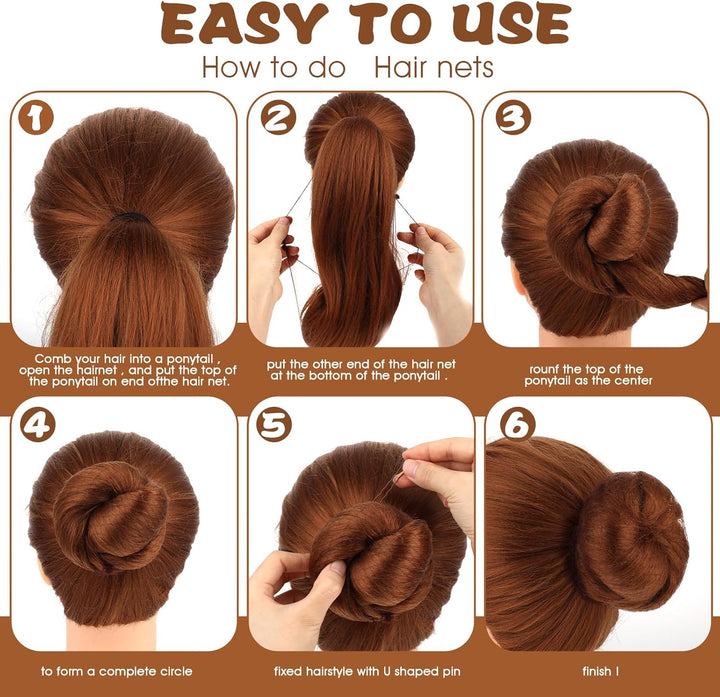 EASY TO USE

How to do Hair nets

1

Comb your hair into a ponytail , open the hairnet , and put the top of the ponytail on end ofthe hair net.

2

put the other end of the hair net at the bottom of the ponytail .

3

rounf the top of the ponytail as the center

4

to form a complete circle

5

fixed hairstyle with U shaped pin

6

finish !