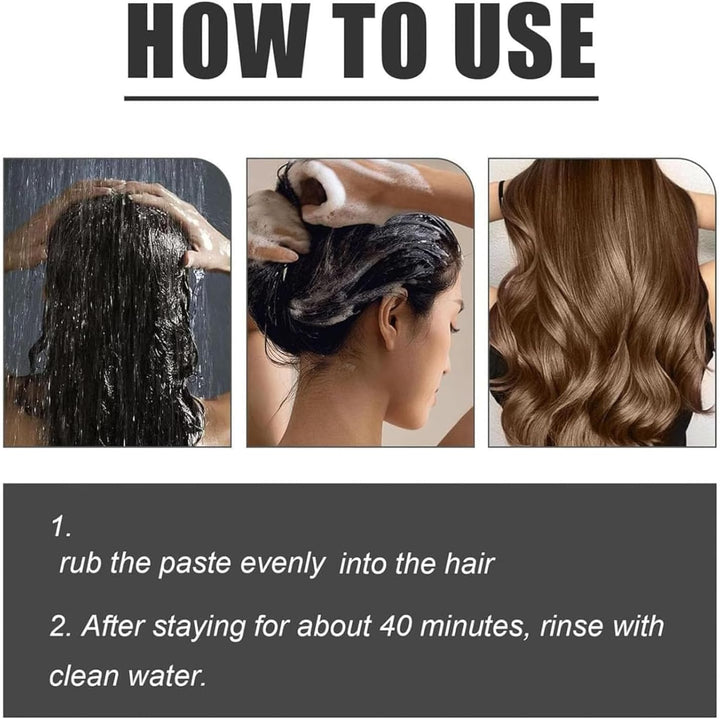 HOW TO USE

1.
rub the paste evenly into the hair

2. After staying for about 40 minutes, rinse with clean water.