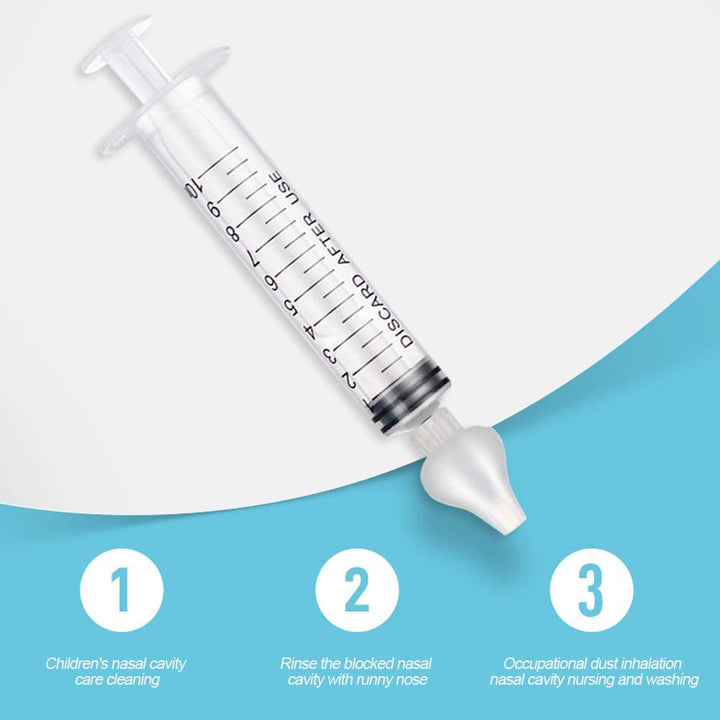 10
9
8
7
6
5
4
3
2
DISCARD AFTER USE

1
Children's nasal cavity care cleaning

2
Rinse the blocked nasal cavity with runny nose

3
Occupational dust inhalation nasal cavity nursing and washing