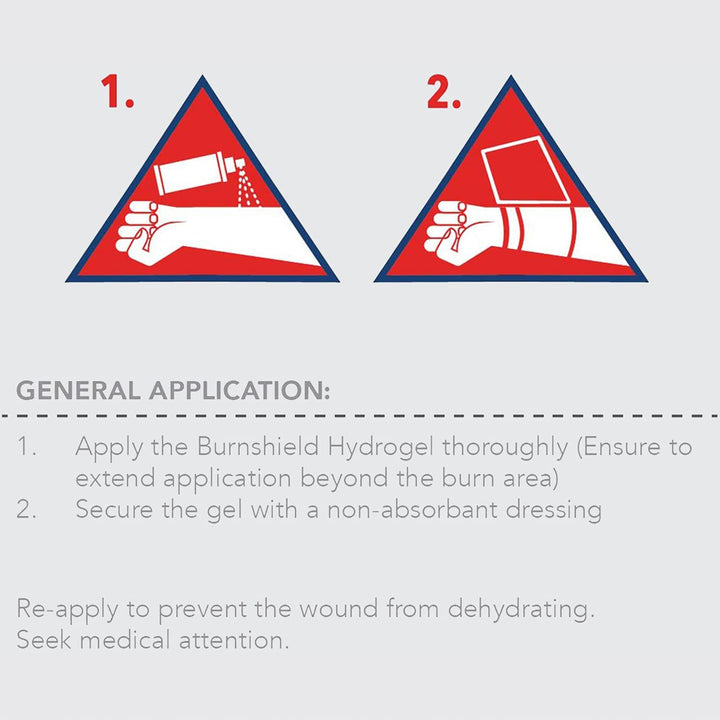 1.

2.

GENERAL APPLICATION:

1. Apply the Burnshield Hydrogel thoroughly (Ensure to extend application beyond the burn area)
2. Secure the gel with a non-absorbant dressing

Re-apply to prevent the wound from dehydrating.
Seek medical attention.