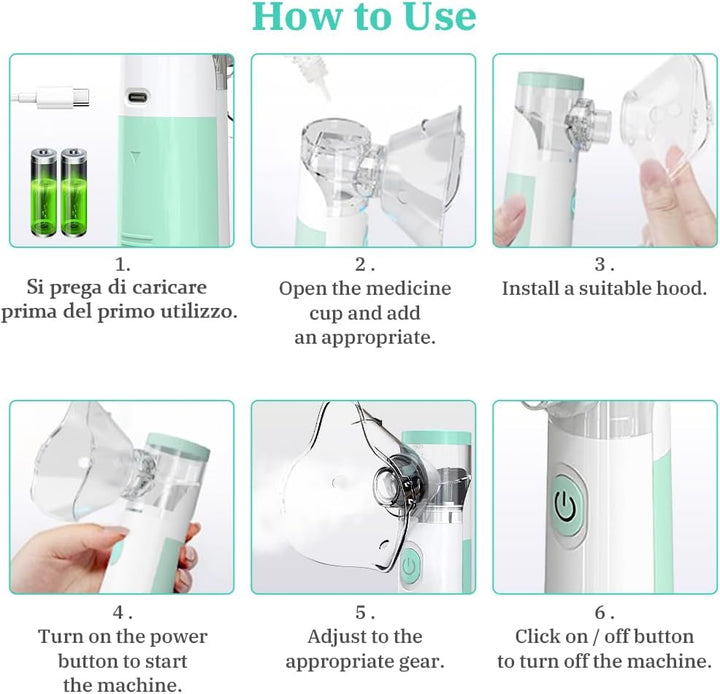 How to Use

1.
Si prega di caricare prima del primo utilizzo.

2 .
Open the medicine cup and add an appropriate.

3 .
Install a suitable hood.

4 .
Turn on the power button to start the machine.

5 .
Adjust to the appropriate gear.

6 .
Click on / off button to turn off the machine.