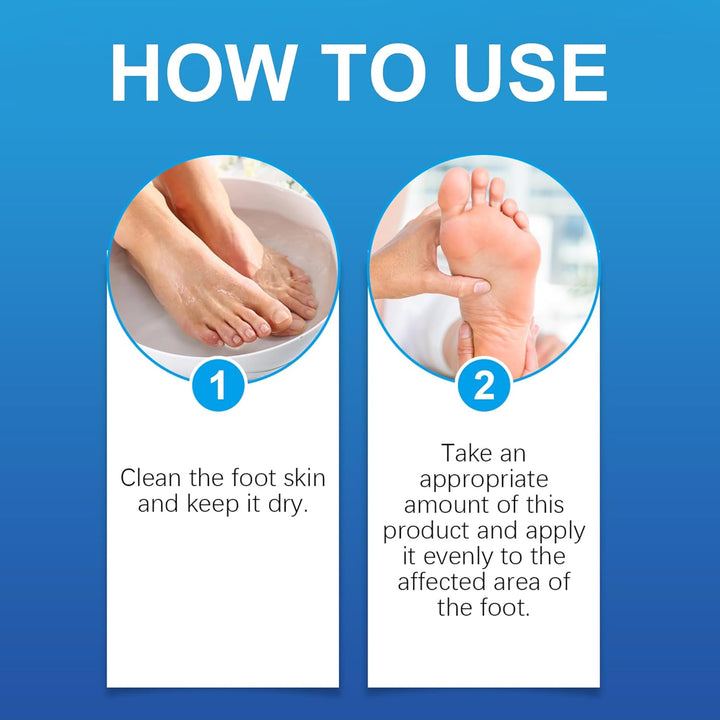 HOW TO USE

1

Clean the foot skin and keep it dry.

2

Take an appropriate amount of this product and apply it evenly to the affected area of the foot.