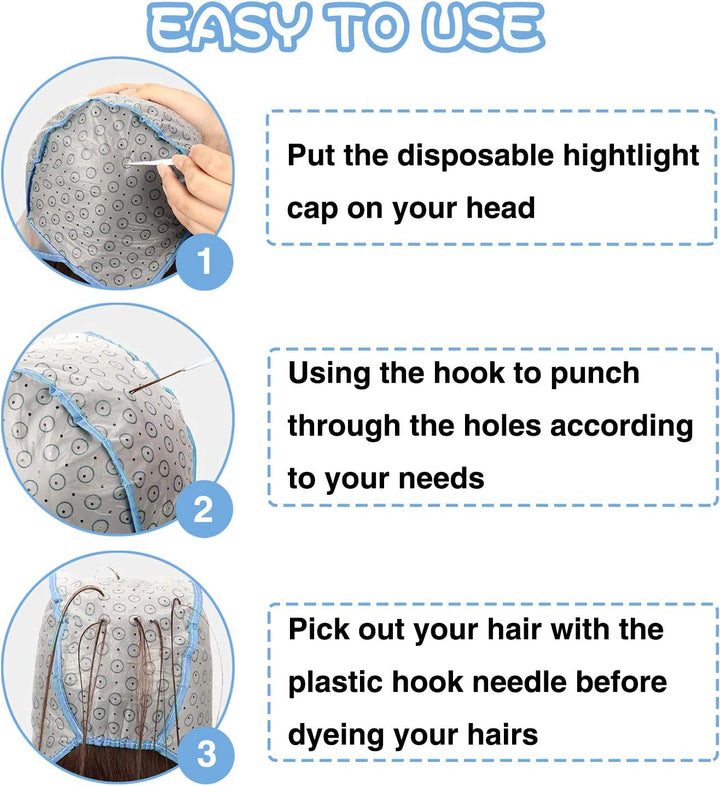 EASY TO USE

1

Put the disposable hightlight cap on your head

2

Using the hook to punch through the holes according to your needs

3

Pick out your hair with the plastic hook needle before dyeing your hairs