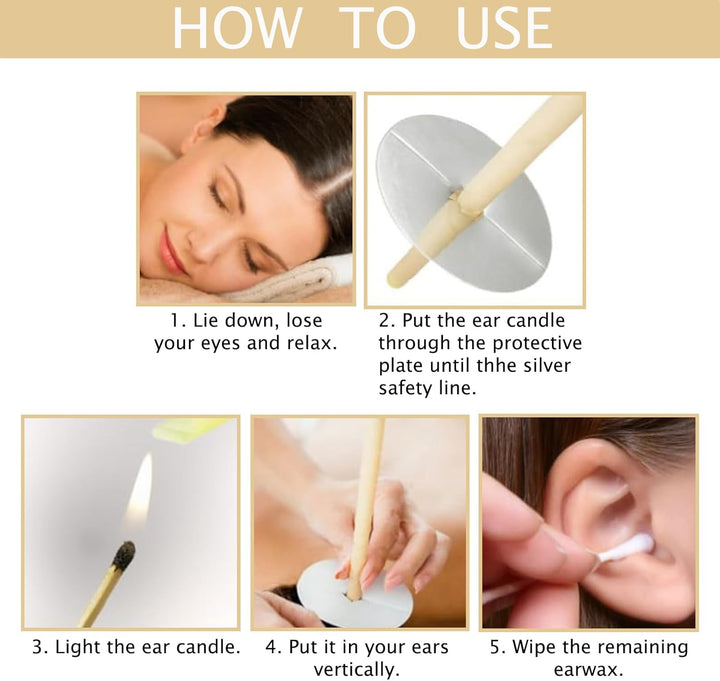 HOW TO USE

1. Lie down, lose your eyes and relax.

2. Put the ear candle through the protective plate until thhe silver safety line.

3. Light the ear candle.

4. Put it in your ears vertically.

5. Wipe the remaining earwax.