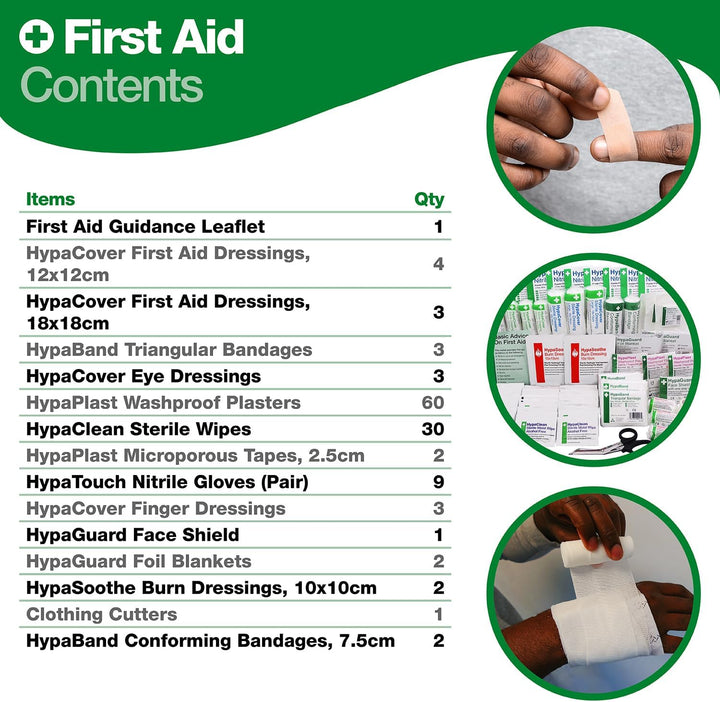 First Aid
Contents

| Items | Qty |
|---|---|
| First Aid Guidance Leaflet | 1 |
| HypaCover First Aid Dressings, 12x12cm | 4 |
| HypaCover First Aid Dressings, 18x18cm | 3 |
| HypaBand Triangular Bandages | 3 |
| HypaCover Eye Dressings | 3 |
| HypaPlast Washproof Plasters | 60 |
| HypaClean Sterile Wipes | 30 |
| HypaPlast Microporous Tapes, 2.5cm | 2 |
| HypaTouch Nitrile Gloves (Pair) | 9 |
| HypaCover Finger Dressings | 3 |
| HypaGuard Face Shield | 1 |
| HypaGuard Foil Blankets | 2 |
| HypaSoothe Burn Dressings, 10x10cm | 2 |
| Clothing Cutters | 1 |
| HypaBand Conforming Bandages, 7.5cm | 2 |