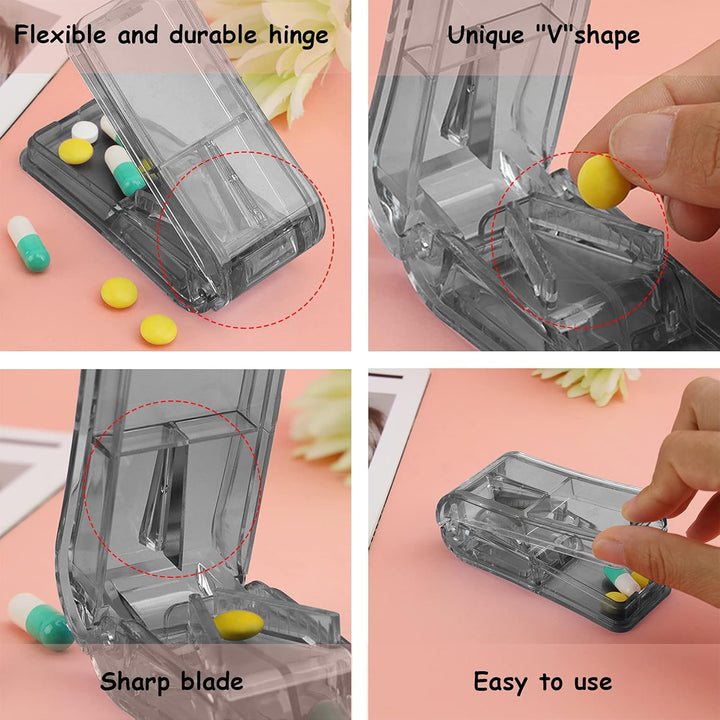 Flexible and durable hinge

Unique "V"shape

Sharp blade

Easy to use