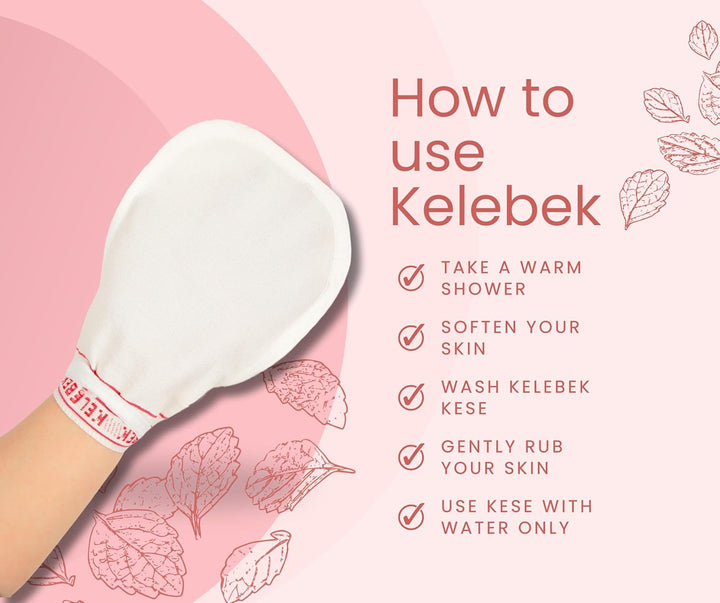 How to use Kelebek

TAKE A WARM SHOWER

SOFTEN YOUR SKIN

WASH KELEBEK KESE

GENTLY RUB YOUR SKIN

USE KESE WITH WATER ONLY

KELEBEK