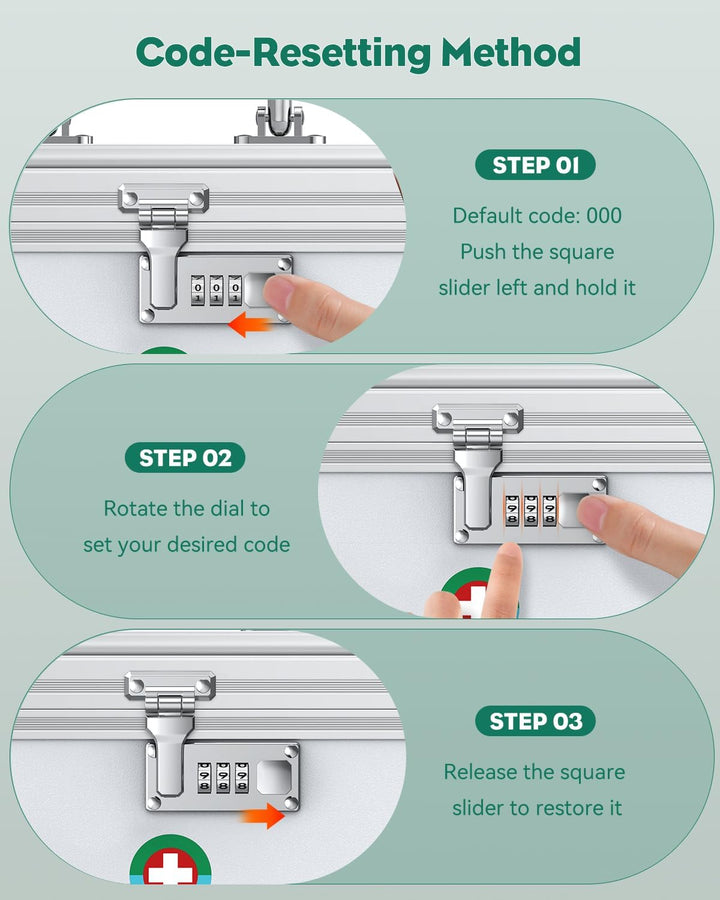 Code-Resetting Method

STEP 01

Default code: 000
Push the square slider left and hold it

STEP 02

Rotate the dial to set your desired code

STEP 03

Release the square slider to restore it