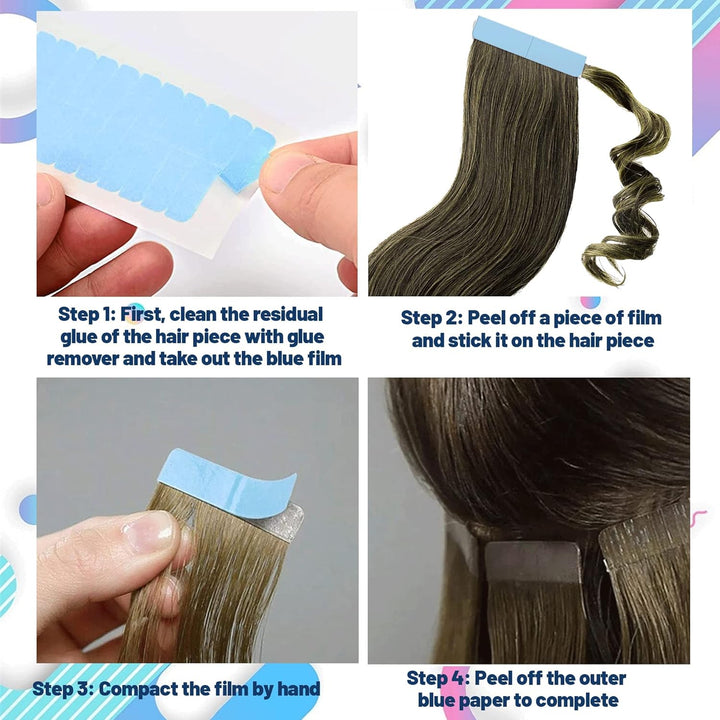 Step 1: First, clean the residual glue of the hair piece with glue remover and take out the blue film

Step 2: Peel off a piece of film and stick it on the hair piece

Step 3: Compact the film by hand

Step 4: Peel off the outer blue paper to complete