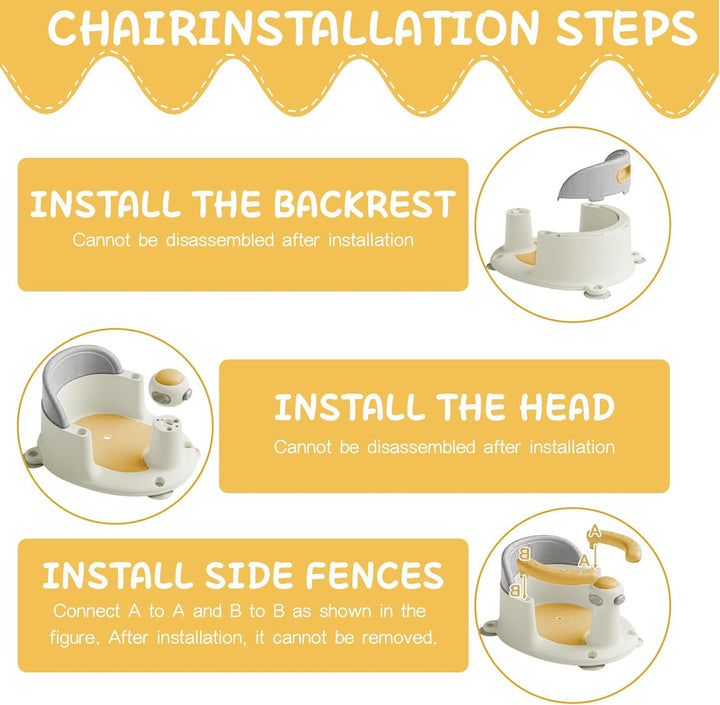 CHAIRINSTALLATION STEPS

INSTALL THE BACKREST
Cannot be disassembled after installation

INSTALL THE HEAD
Cannot be disassembled after installation

INSTALL SIDE FENCES
Connect A to A and B to B as shown in the figure. After installation, it cannot be removed.

A
B
A
B