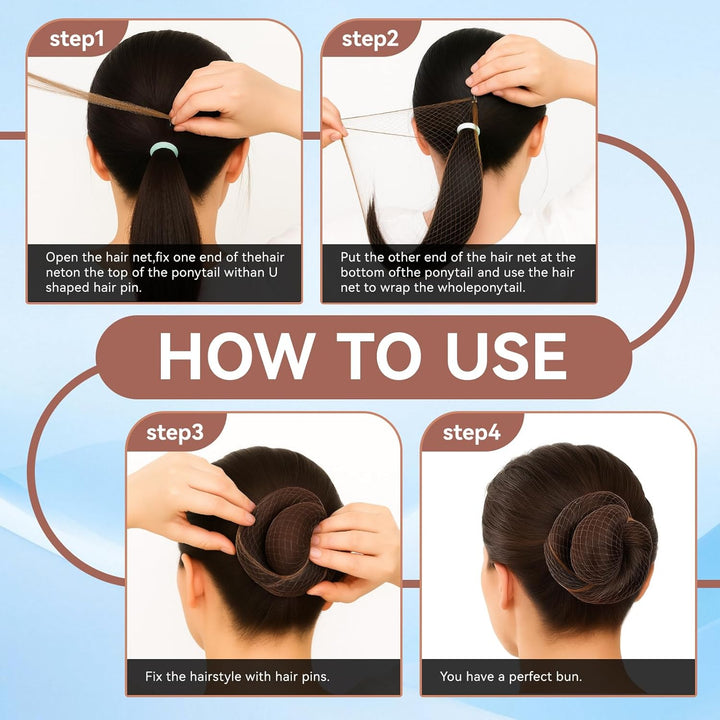 step1

Open the hair net,fix one end of thehair neton the top of the ponytail withan U shaped hair pin.

step2

Put the other end of the hair net at the bottom ofthe ponytail and use the hair net to wrap the wholeponytail.

HOW TO USE

step3

Fix the hairstyle with hair pins.

step4

You have a perfect bun.