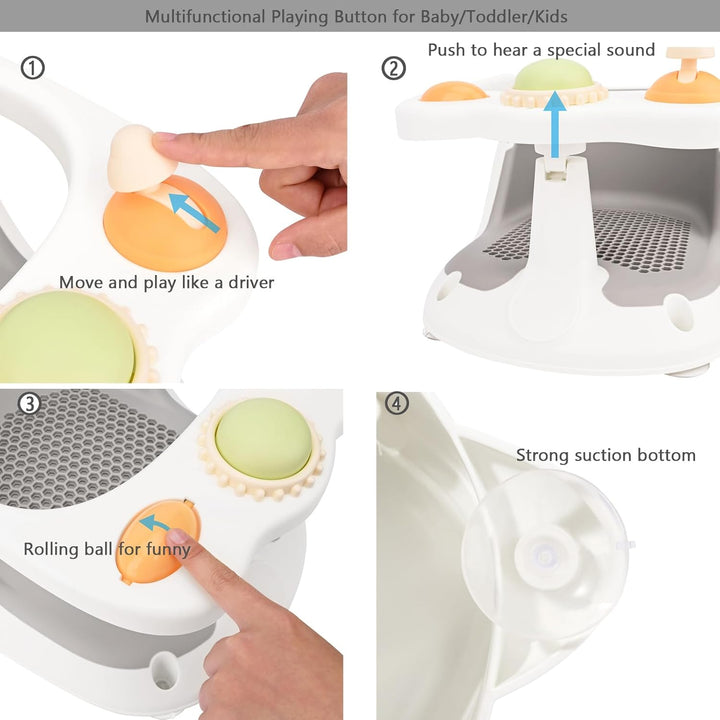 Multifunctional Playing Button for Baby/Toddler/Kids

①

Move and play like a driver

②

Push to hear a special sound

③

Rolling ball for funny

④

Strong suction bottom