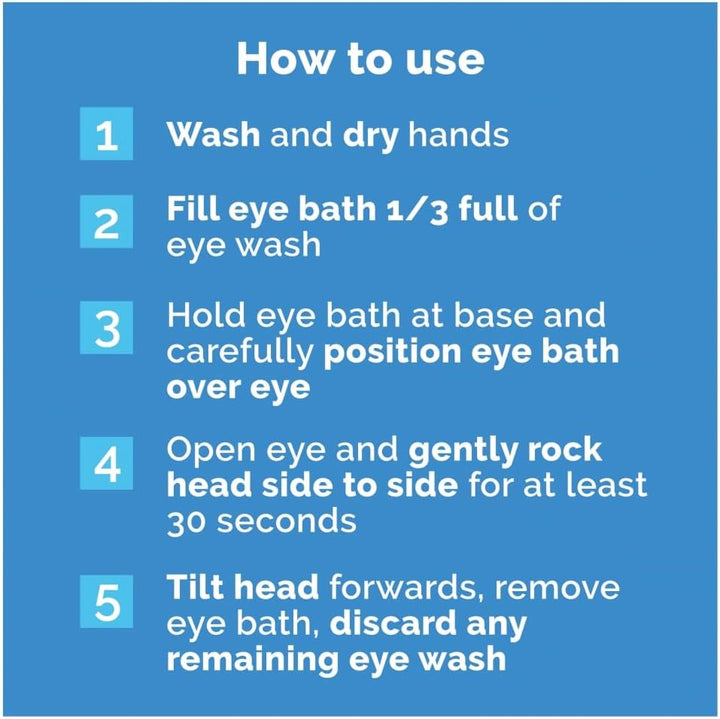 How to use

1 Wash and dry hands

2 Fill eye bath 1/3 full of eye wash

3 Hold eye bath at base and carefully position eye bath over eye

4 Open eye and gently rock head side to side for at least 30 seconds

5 Tilt head forwards, remove eye bath, discard any remaining eye wash