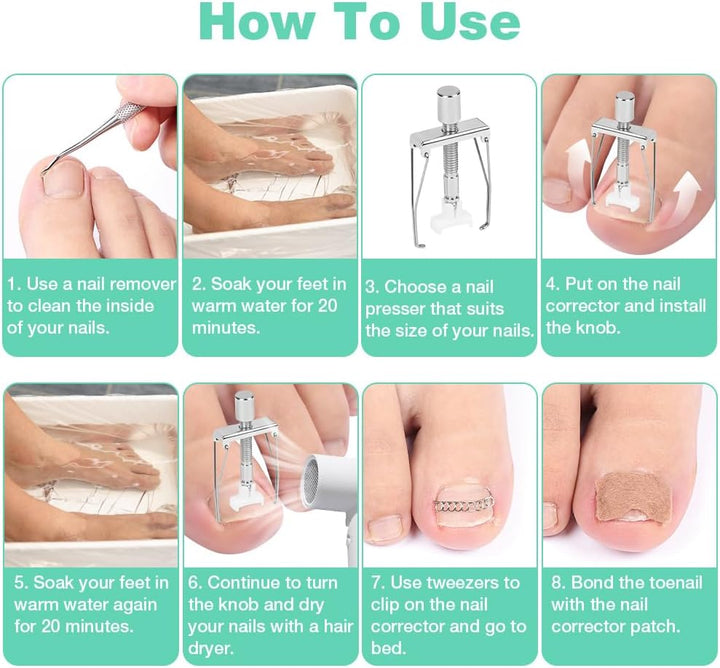 How To Use

1. Use a nail remover to clean the inside of your nails.

2. Soak your feet in warm water for 20 minutes.

3. Choose a nail presser that suits the size of your nails.

4. Put on the nail corrector and install the knob.

5. Soak your feet in warm water again for 20 minutes.

6. Continue to turn the knob and dry your nails with a hair dryer.

7. Use tweezers to clip on the nail corrector and go to bed.

8. Bond the toenail with the nail corrector patch.