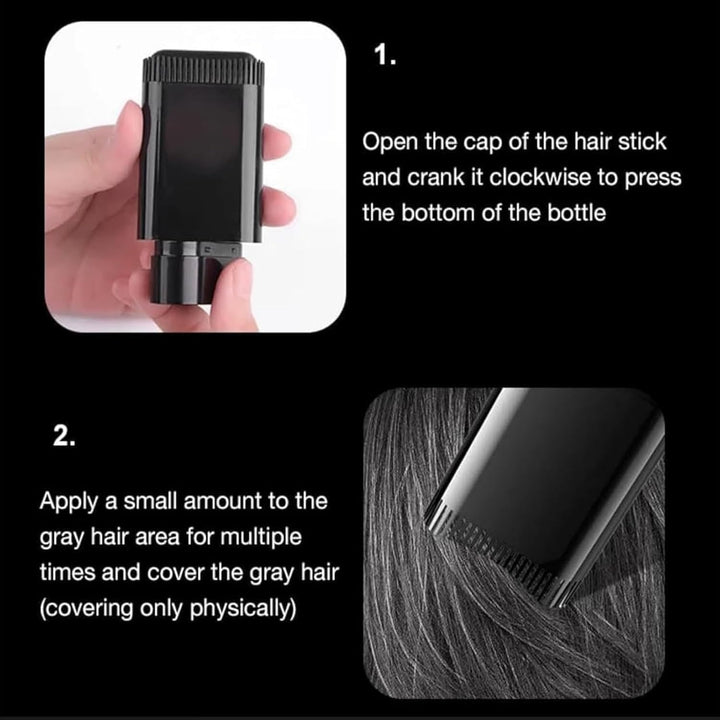 1.

Open the cap of the hair stick and crank it clockwise to press the bottom of the bottle

2.

Apply a small amount to the gray hair area for multiple times and cover the gray hair (covering only physically)