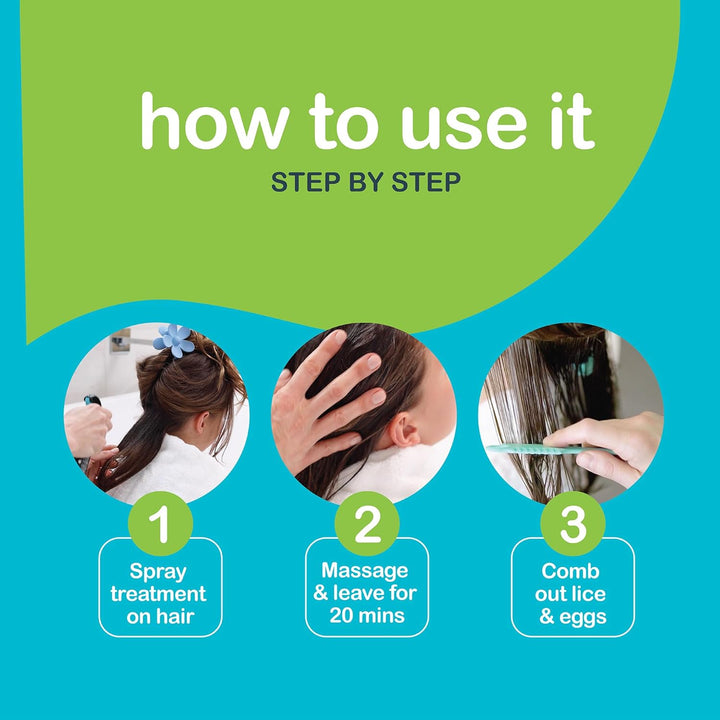 how to use it
STEP BY STEP

1
Spray treatment on hair

2
Massage & leave for 20 mins

3
Comb out lice & eggs