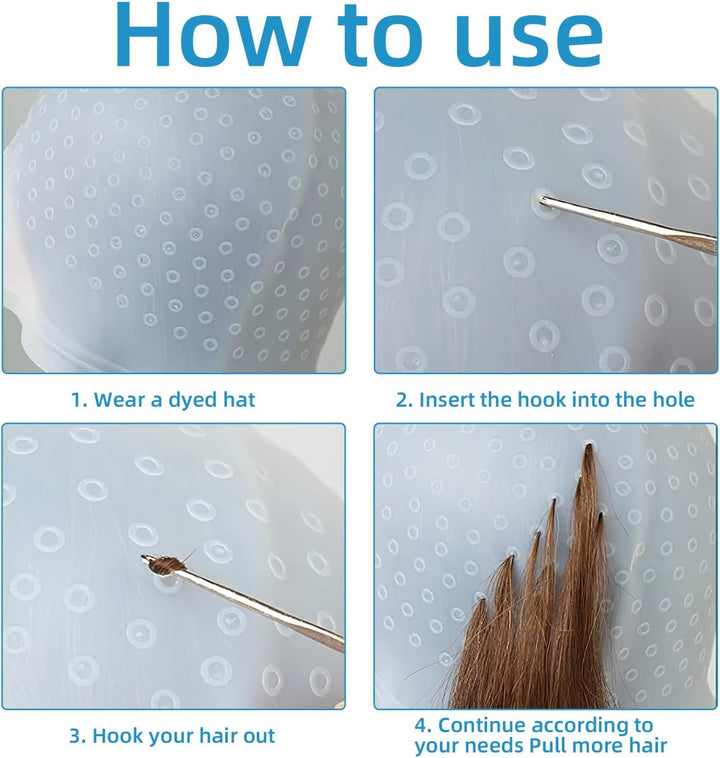 How to use

1. Wear a dyed hat

2. Insert the hook into the hole

3. Hook your hair out

4. Continue according to your needs Pull more hair