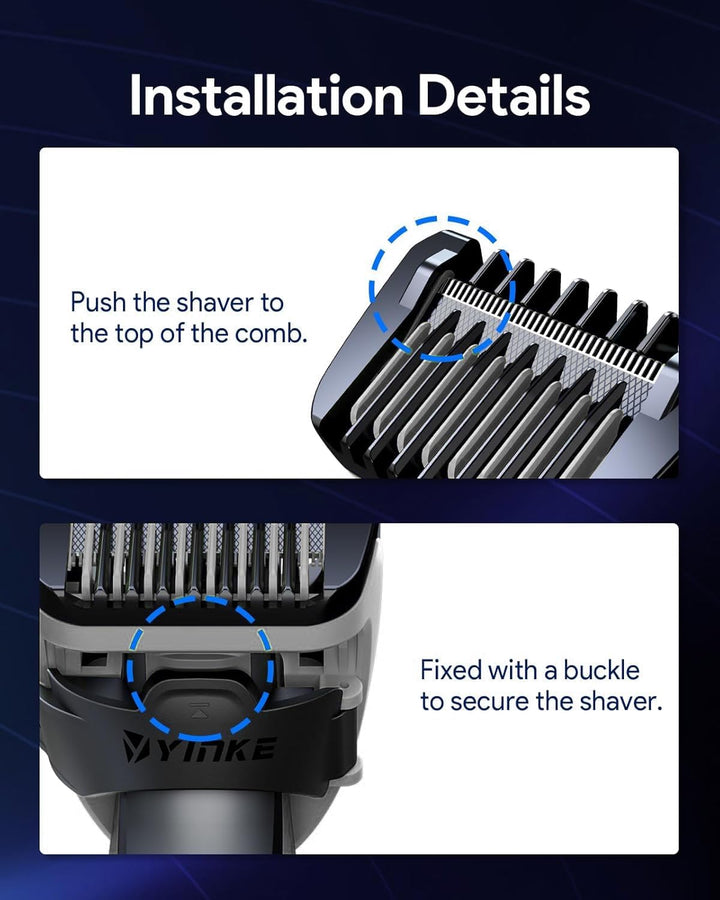 Installation Details

Push the shaver to the top of the comb.

YINKE

Fixed with a buckle to secure the shaver.