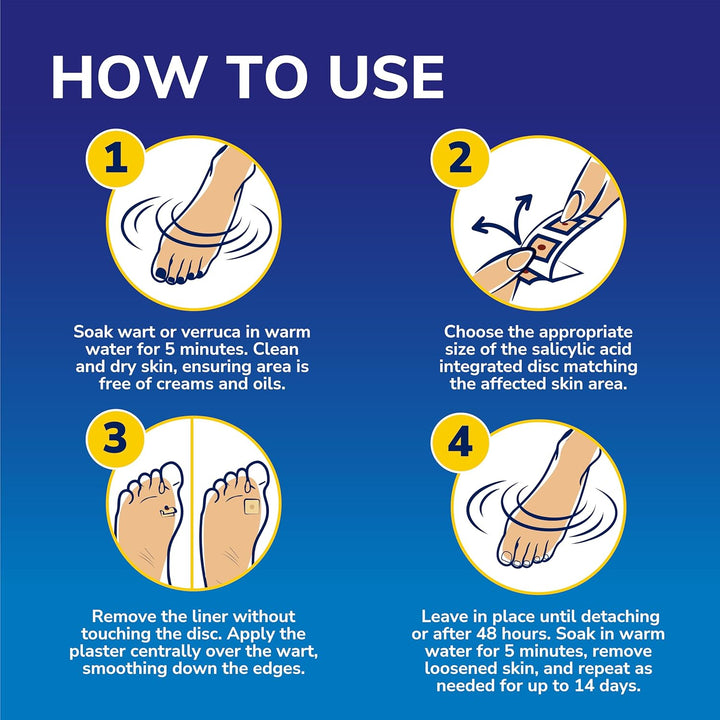 HOW TO USE

1

Soak wart or verruca in warm water for 5 minutes. Clean and dry skin, ensuring area is free of creams and oils.

2

Choose the appropriate size of the salicylic acid integrated disc matching the affected skin area.

3

Remove the liner without touching the disc. Apply the plaster centrally over the wart, smoothing down the edges.

4

Leave in place until detaching or after 48 hours. Soak in warm water for 5 minutes, remove loosened skin, and repeat as needed for up to 14 days.