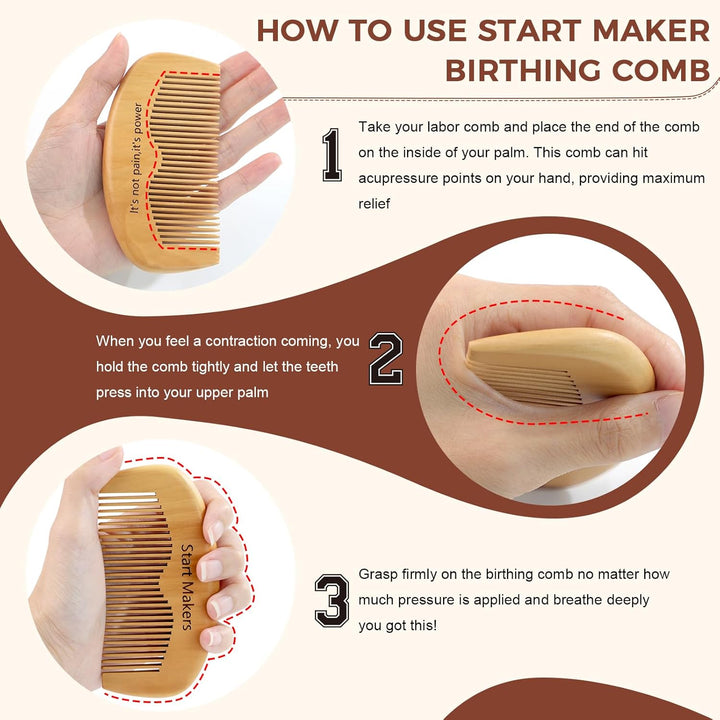 HOW TO USE START MAKER BIRTHING COMB

It's not pain,it's power

1 Take your labor comb and place the end of the comb on the inside of your palm. This comb can hit acupressure points on your hand, providing maximum relief

When you feel a contraction coming, you hold the comb tightly and let the teeth press into your upper palm 2

Start Makers

3 Grasp firmly on the birthing comb no matter how much pressure is applied and breathe deeply you got this!