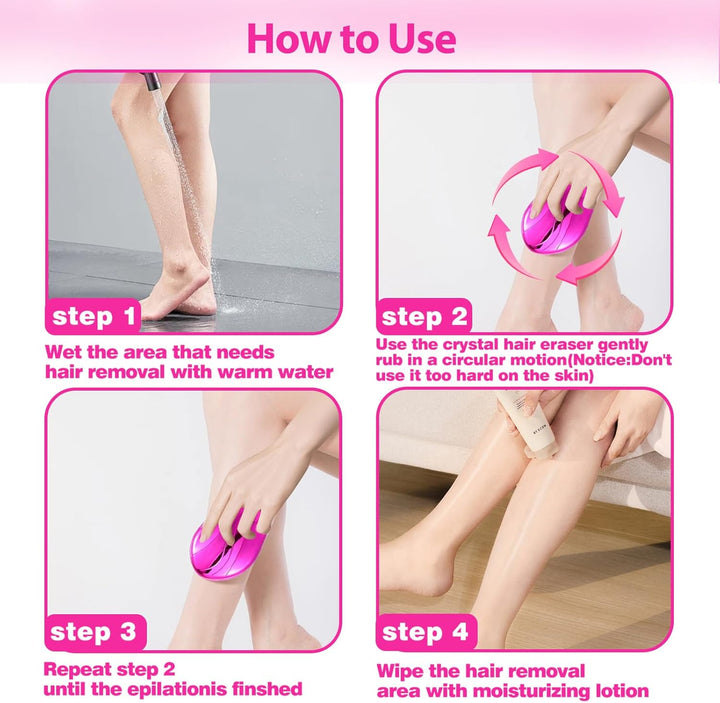 How to Use

step 1

Wet the area that needs hair removal with warm water

step 2

Use the crystal hair eraser gently rub in a circular motion(Notice:Don't use it too hard on the skin)

step 3

Repeat step 2 until the epilationis finshed

step 4

Wipe the hair removal area with moisturizing lotion