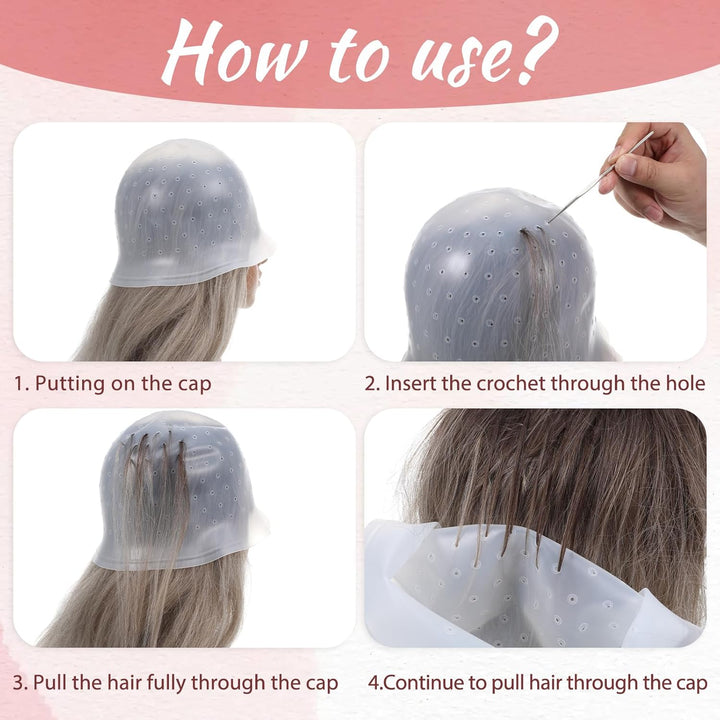 How to use?

1. Putting on the cap

2. Insert the crochet through the hole

3. Pull the hair fully through the cap

4.Continue to pull hair through the cap