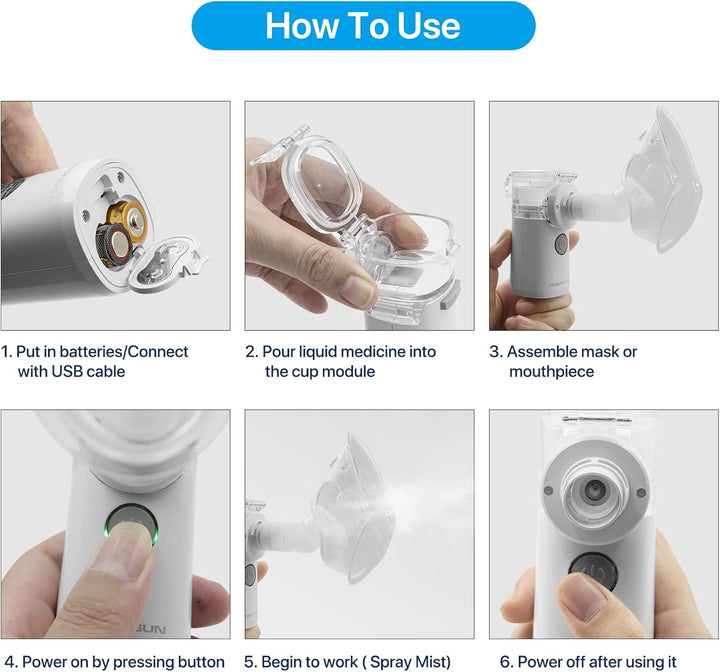 How To Use

1. Put in batteries/Connect with USB cable

2. Pour liquid medicine into the cup module

3. Assemble mask or mouthpiece

SUN

4. Power on by pressing button

5. Begin to work ( Spray Mist)

6. Power off after using it